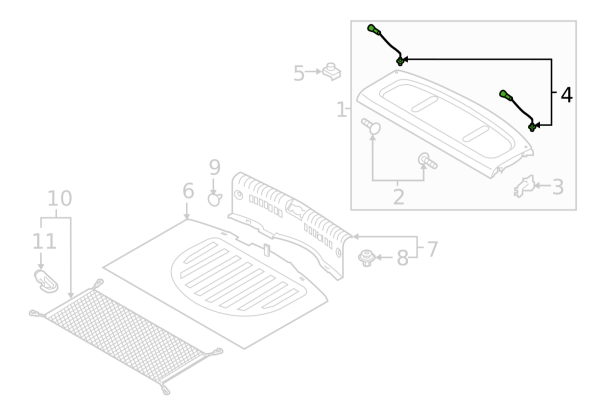 5
1
4
2
3
9
6
10
11
7
8