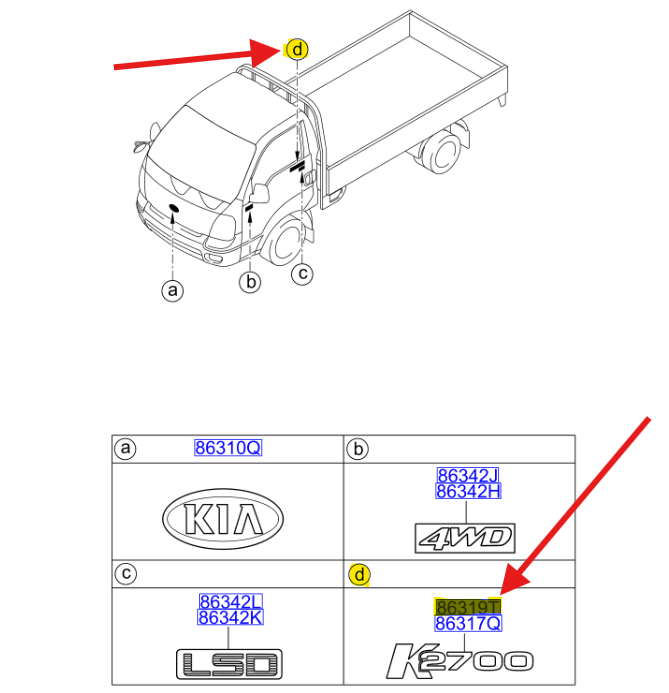 d

a b c

| a 86310Q | b |
|---|---|
| KIA | 86342J 86342H 4WD |
| c | d |
| 86342L 86342K LSD | 86319T 86317Q K2700 |