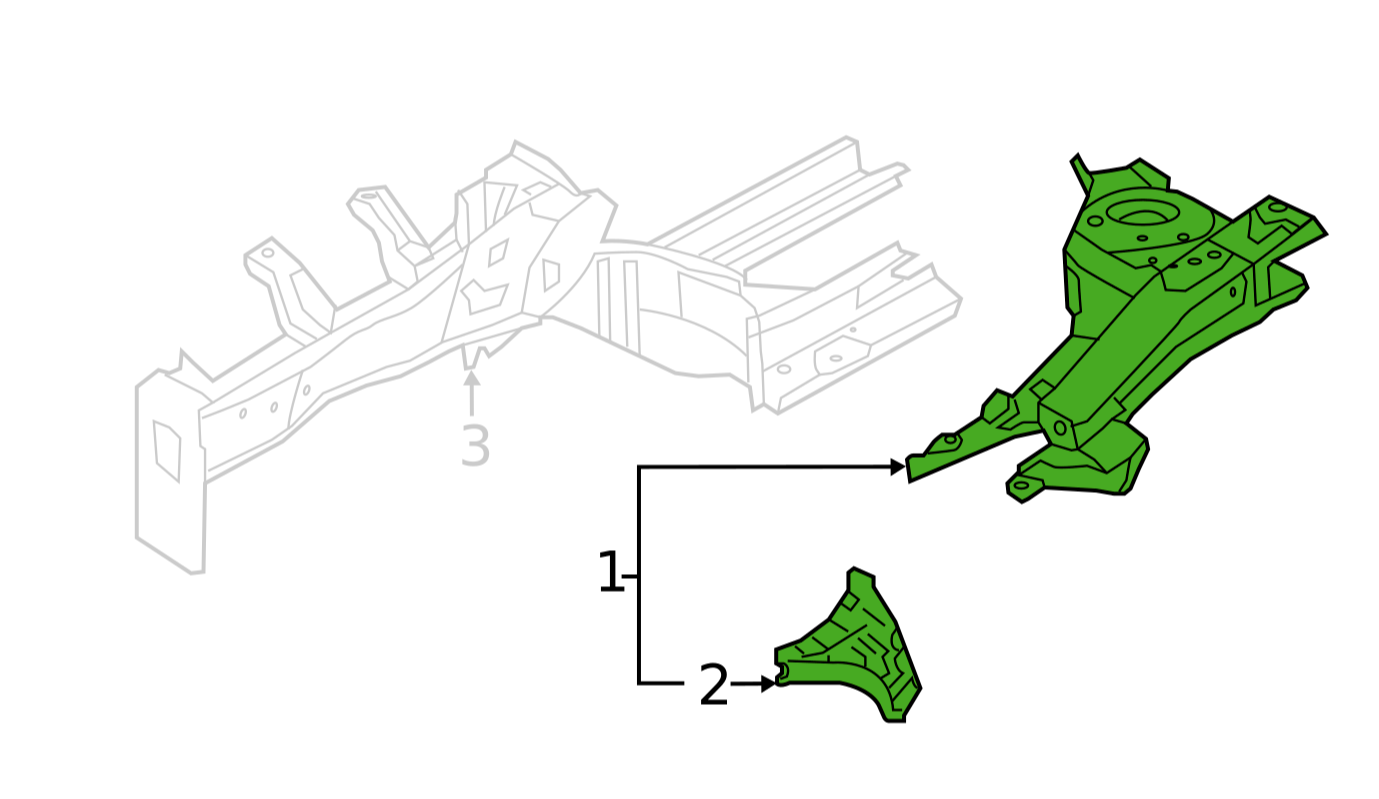 3
1
2