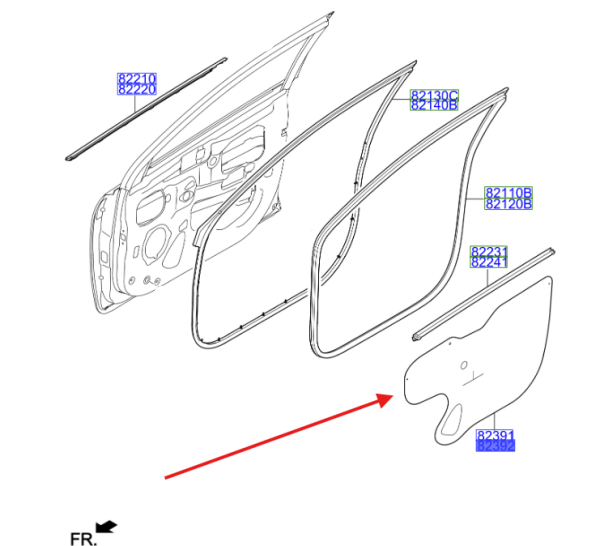 82210
82220

82130C
82140B

82110B
82120B

82231
82241

82391
82392

FR.