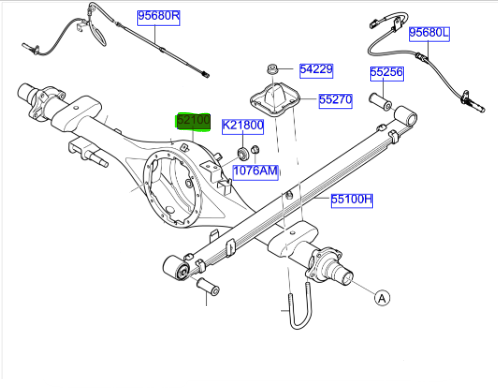 95680R
95680L
54229
55256
55270
52100
K21800
1076AM
55100H
A