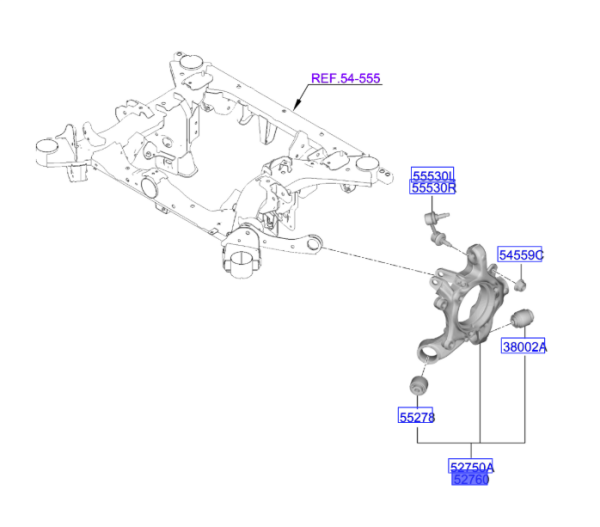 REF.54-555

55530L
55530R

54559C

38002A

55278

52750A
52760