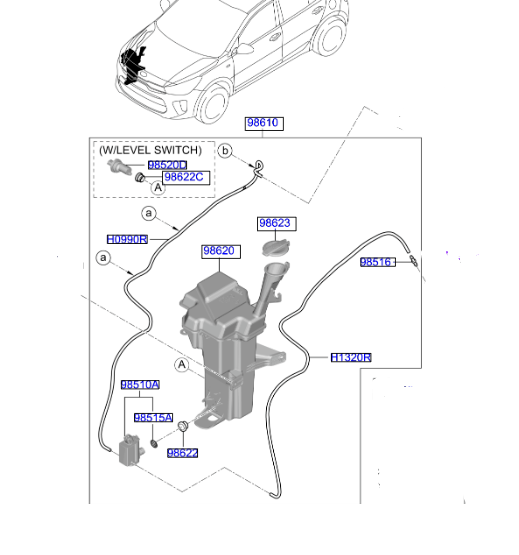 98610
(W/LEVEL SWITCH)
98520D
98622C
A
b
a
H0990R
a
98623
98620
98516
A
H1320R
98510A
98515A
98622