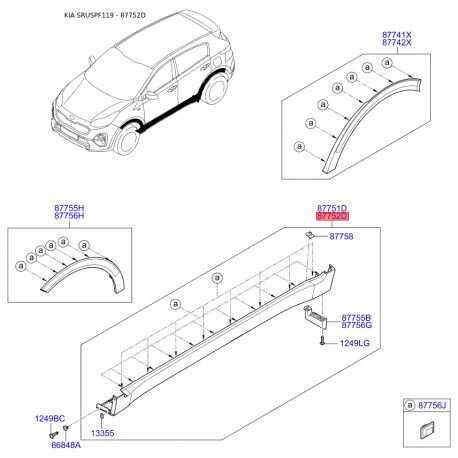 KIA SRUSPF119 - 87752D

87741X
87742X

a
a
a
a
a
a
a

87755H
87756H

a
a
a
a
a
a

87751D
87752D

87758

a
a

87755B
87756G

1249LG

1249BC

13355

86848A

a 87756J