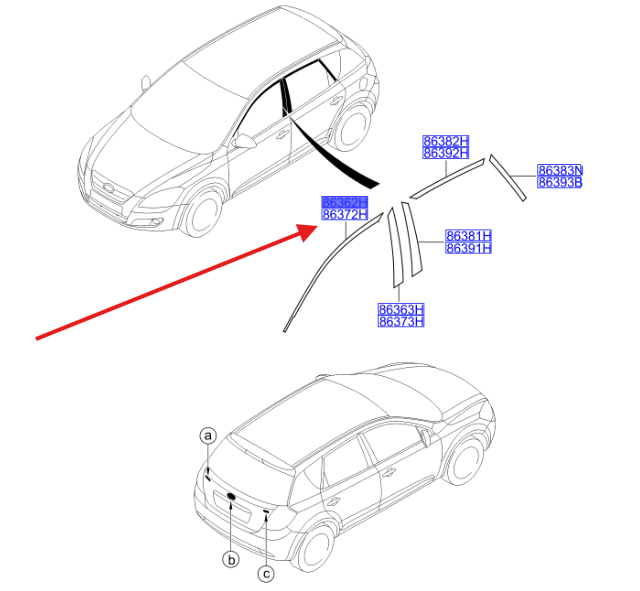 86382H
86392H

86383N
86393B

86362H
86372H

86381H
86391H

86363H
86373H

a

b

c