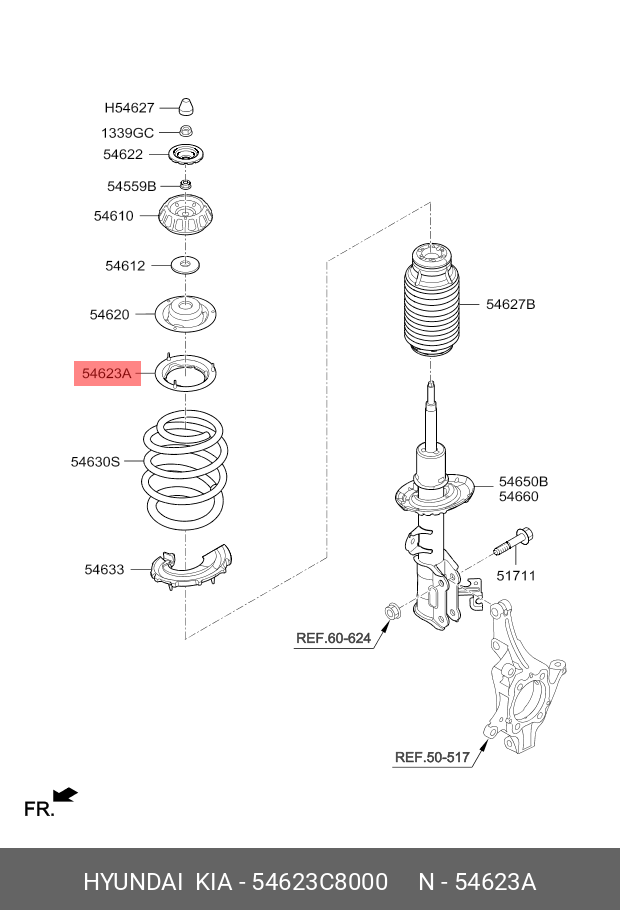 H54627
1339GC
54622
54559B
54610
54612
54620
54623A
54630S
54633
54627B
54650B
54660
51711
REF.60-624
REF.50-517
FR.

HYUNDAI KIA - 54623C8000 N - 54623A