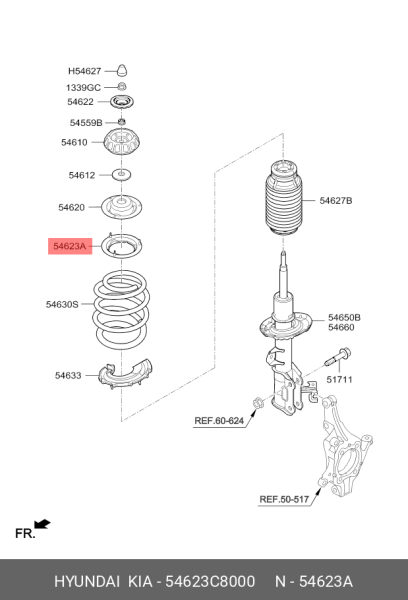 H54627
1339GC
54622
54559B
54610
54612
54620
54623A
54630S
54633
54627B
54650B
54660
51711
REF.60-624
REF.50-517
FR.

HYUNDAI KIA - 54623C8000 N - 54623A