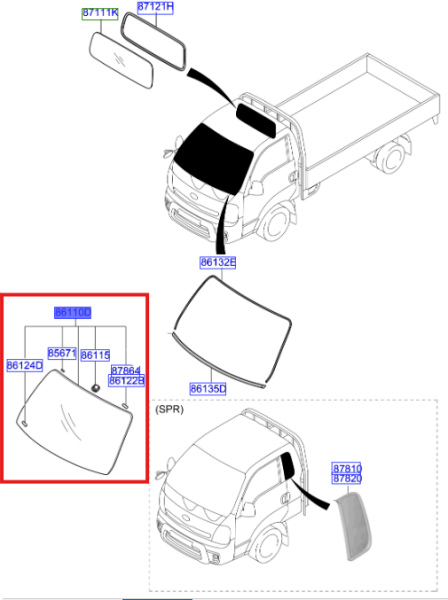 87111K
87121H
86132E
86110D
85671
86115
86124D
87864
86122B
86135D
(SPR)
87810
87820