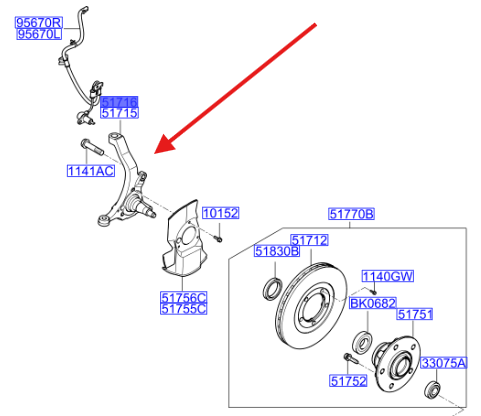 95670R
95670L
51716
51715
1141AC
10152
51756C
51755C
51770B
51712
51830B
1140GW
BK0682
51751
33075A
51752