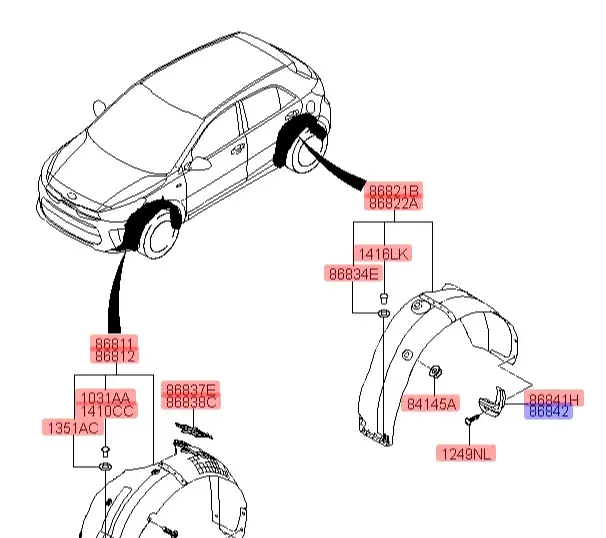 86821B
86822A
1416LK
86834E
84145A
86841H
86842
1249NL
86811
86812
1031AA
1410CC
1351AC
86837E
86838C