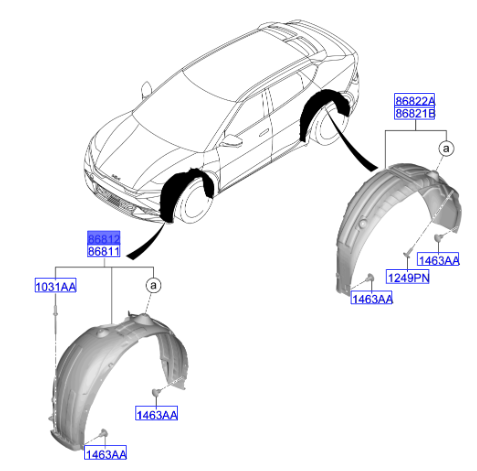 86822A
86821B
a
1463AA
1249PN
1463AA
86812
86811
1031AA
a
1463AA
1463AA