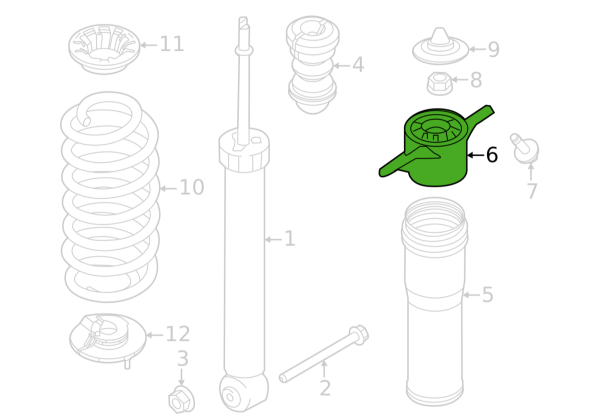 11
4
9
8
6
7
10
1
5
12
3
2