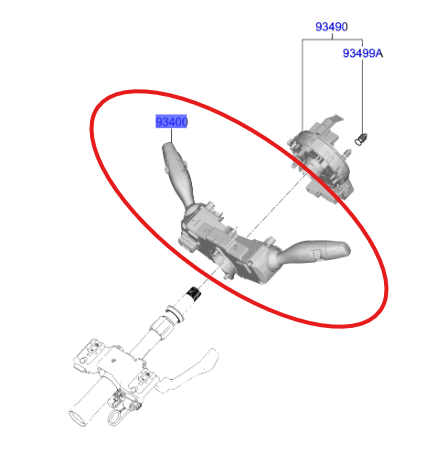 93490
93499A
93400