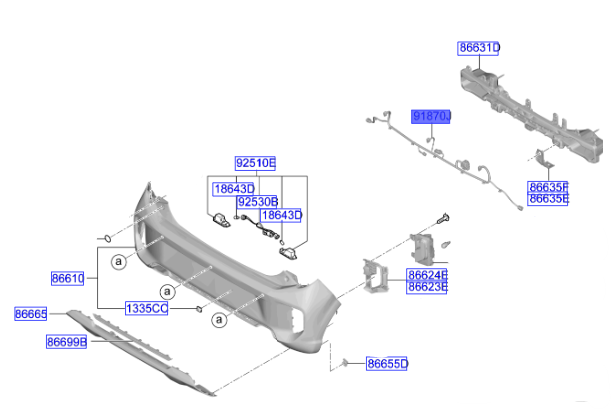 86631D
91870J
92510E
18643D
92530B
18643D
86635F
86635E
a
86610
86624E
86623E
a
1335CC
86665
a
86699B
86655D