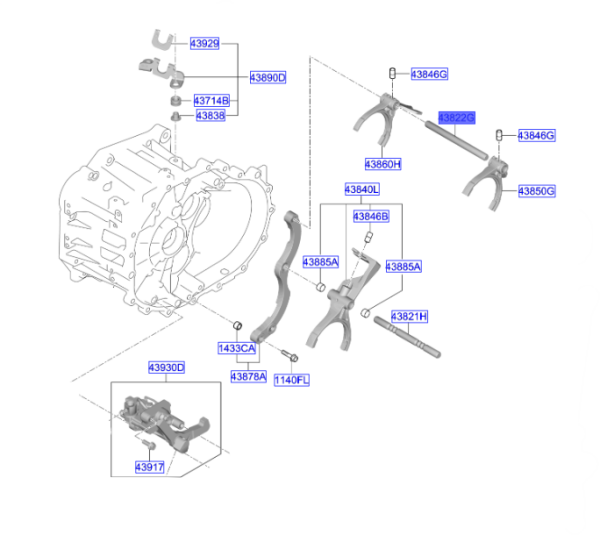 43929
43890D
43714B
43838
43846G
43822G
43846G
43860H
43850G
43840L
43846B
43885A
43885A
43821H
1433CA
43878A
1140FL
43930D
43917