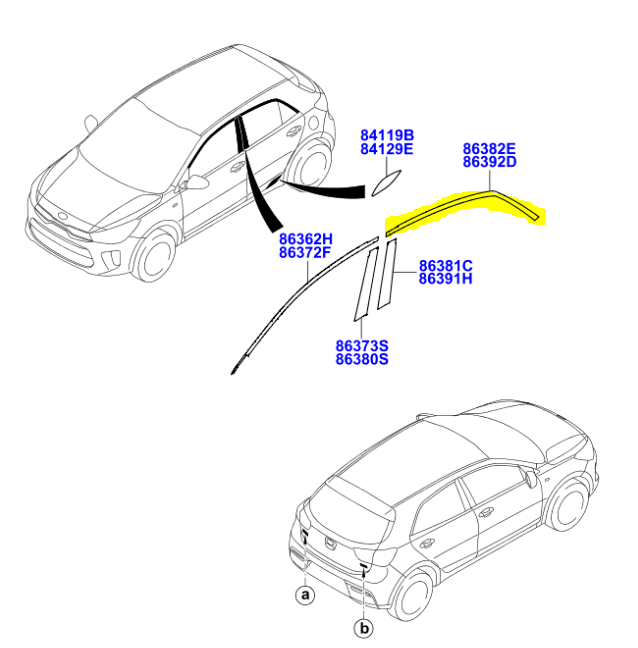 84119B
84129E

86382E
86392D

86362H
86372F

86381C
86391H

86373S
86380S

a

b