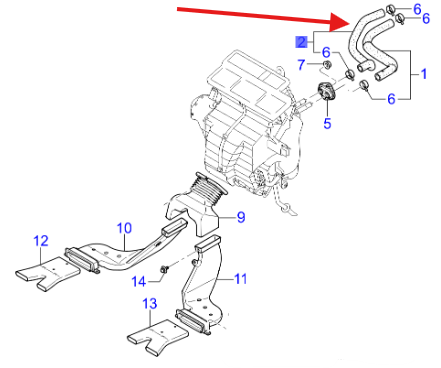 6
6
2
6
7
1
6
5
9
10
12
14
11
13