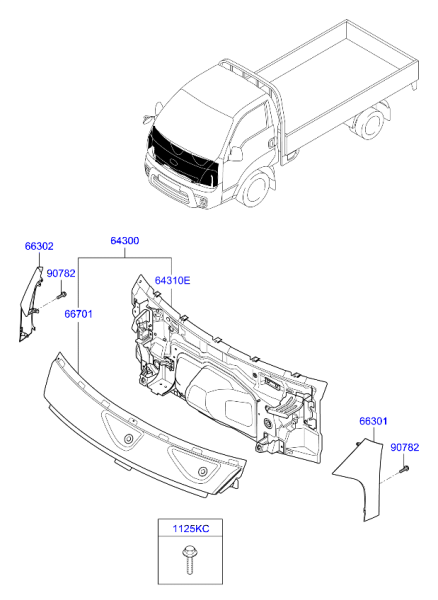 66302
64300
90782
64310E
66701
66301
90782
1125KC