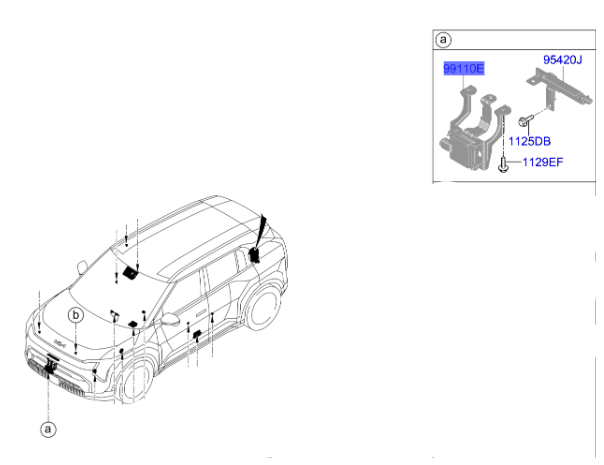 a
99110E
95420J
1125DB
1129EF
b
a