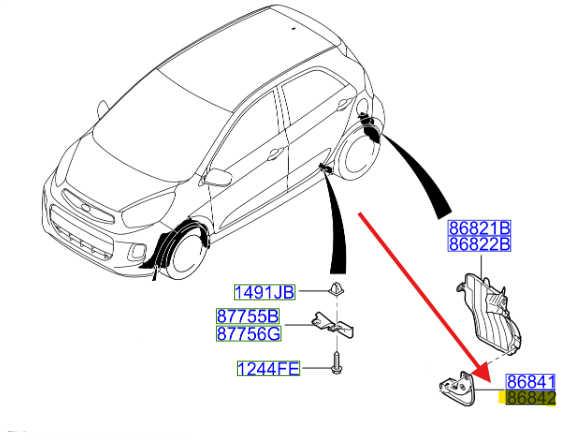 86821B
86822B

1491JB

87755B
87756G

1244FE

86841
86842