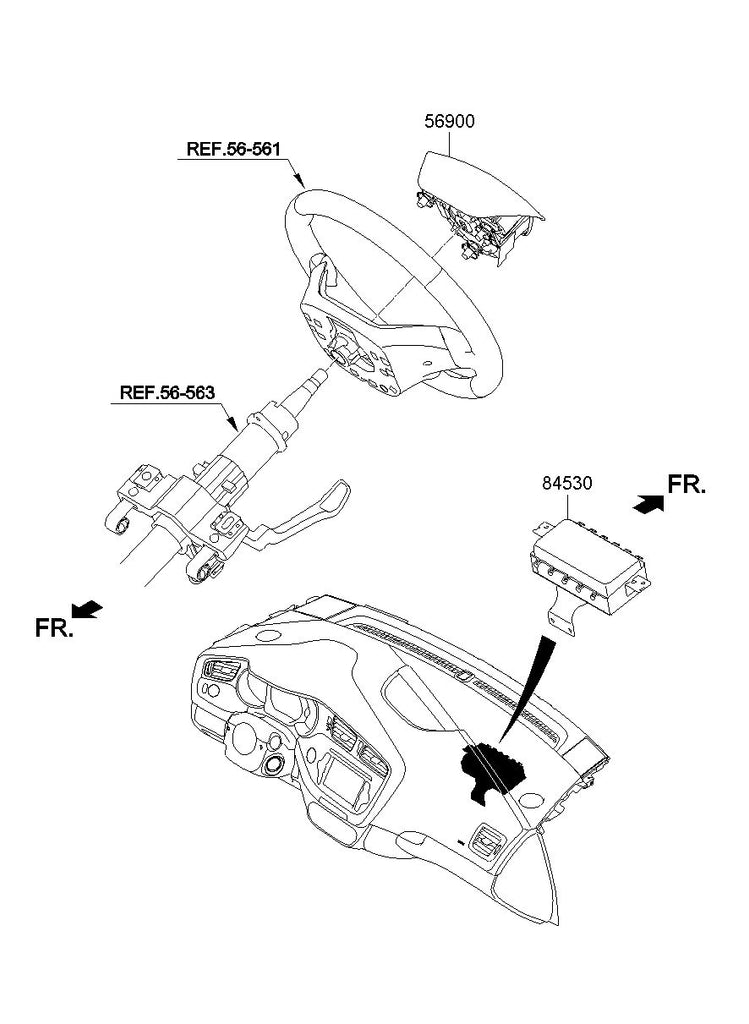 56900

REF.56-561

REF.56-563

84530

FR.

FR.