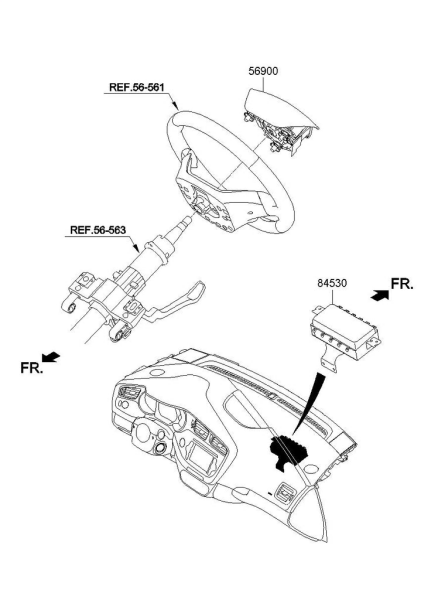 56900

REF.56-561

REF.56-563

84530

FR.

FR.