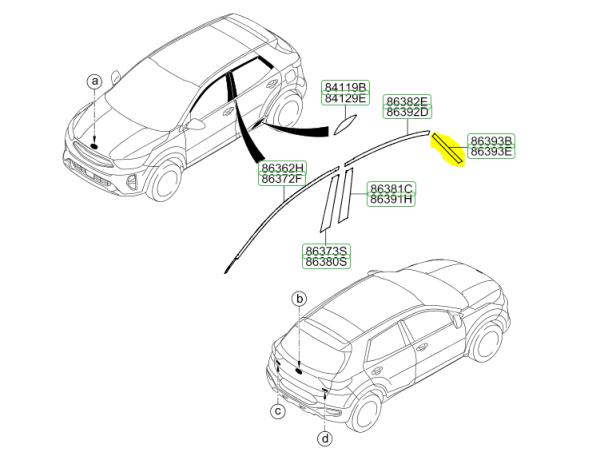 a
84119B
84129E
86382E
86392D
86393B
86393E
86362H
86372F
86381C
86391H
86373S
86380S
b
c
d