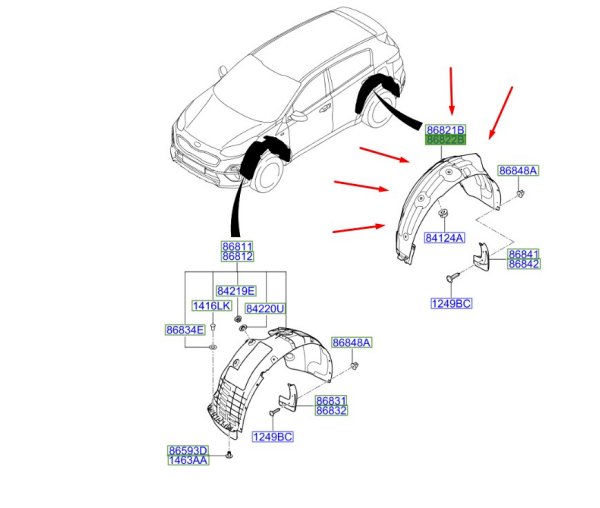 86821B
86822B
86848A
84124A
86841
86842
1249BC
86811
86812
84219E
1416LK
84220U
86834E
86848A
86831
86832
1249BC
86593D
1463AA