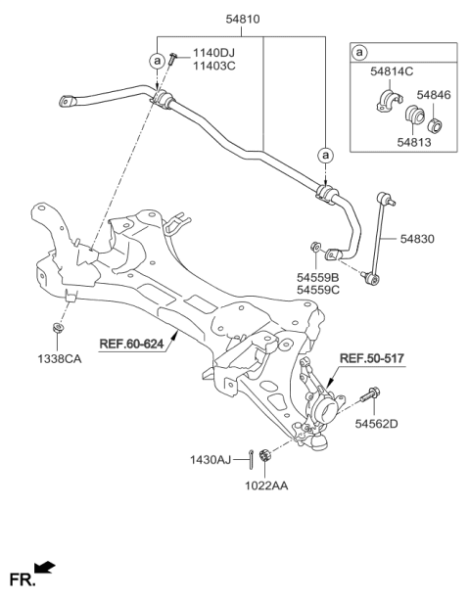 54810

a

1140DJ
11403C

a

54814C
54846
54813

a

54830

54559B
54559C

1338CA

REF.60-624

REF.50-517

54562D

1430AJ

1022AA

FR.