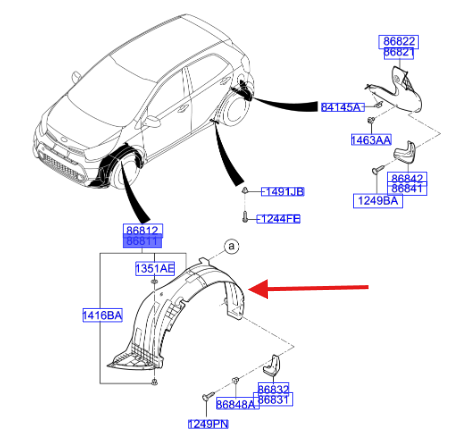 86822
86821
84145A
1463AA
86842
86841
1249BA
1491JB
1244FE
86812
86811
a
1351AE
1416BA
86832
86831
86848A
1249PN