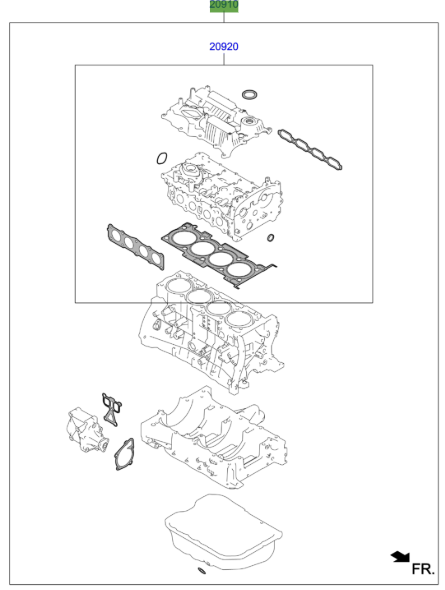 20910

20920

FR.