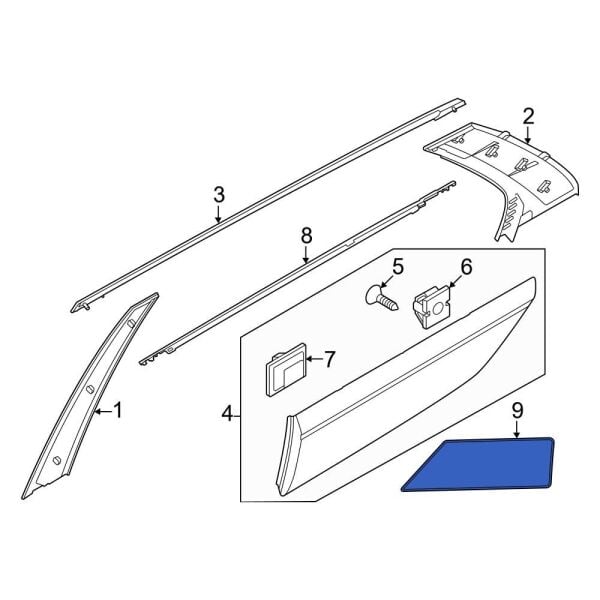 2
3
8
5
6
7
1
4
9