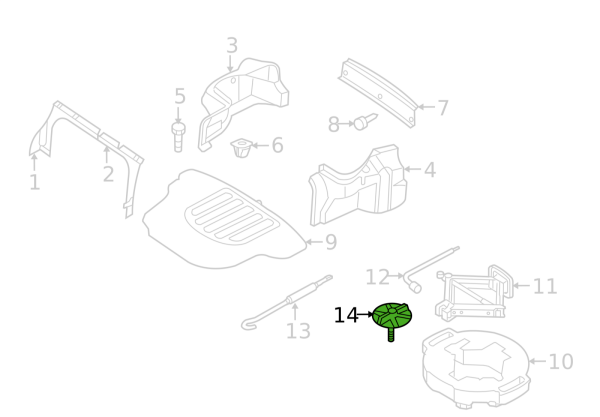 3
5
7
8
6
1
2
4
9
12
11
14
13
10