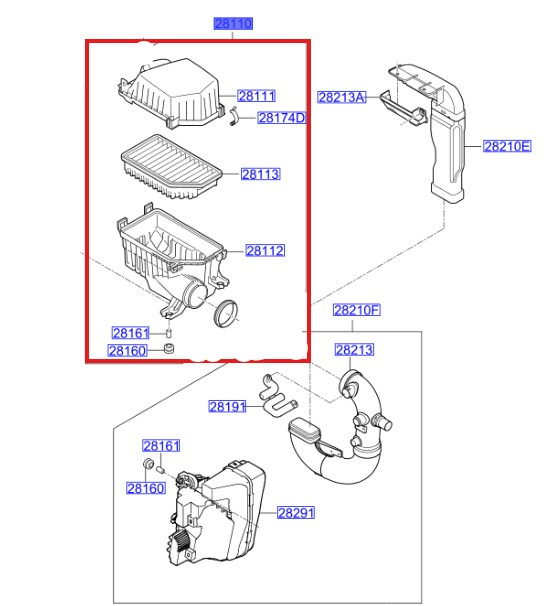 28110
28111
28174D
28113
28112
28161
28160
28213A
28210E
28210F
28213
28191
28161
28160
28291