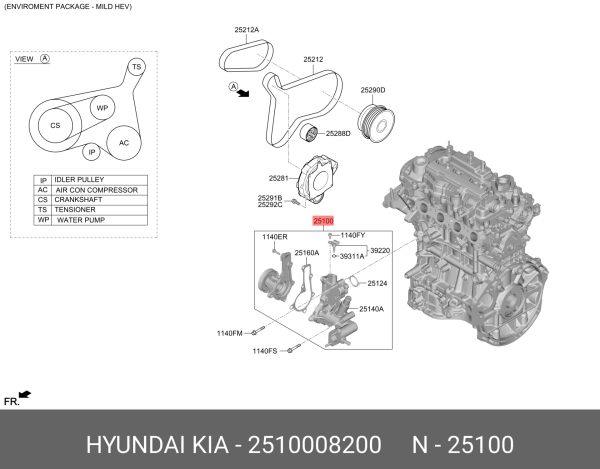 (ENVIROMENT PACKAGE - MILD HEV)

VIEW A

TS
WP
CS
AC
IP

| IP | IDLER PULLEY |
|---|---|
| AC | AIR CON COMPRESSOR |
| CS | CRANKSHAFT |
| TS | TENSIONER |
| WP | WATER PUMP |

25212A
25212
A
25290D
25288D
25281
25291B
25292C
25100
1140ER
1140FY
25160A
39220
39311A
25124
25140A
1140FM
1140FS

FR.

HYUNDAI KIA - 2510008200 N - 25100