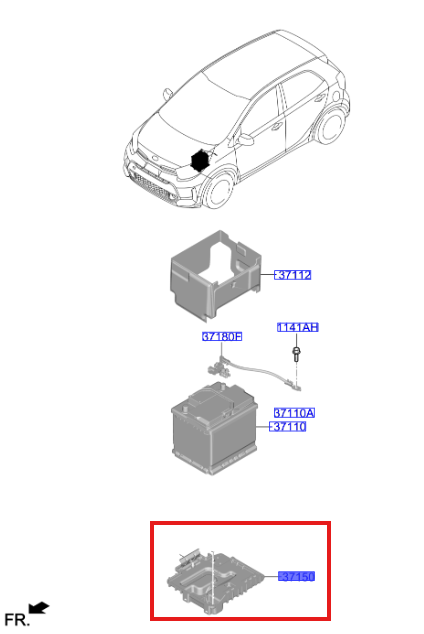 37112

37180F

1141AH

37110A

37110

37150

FR.