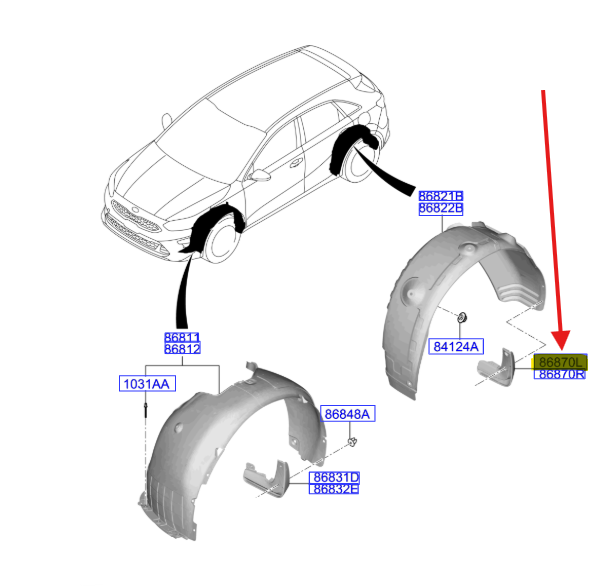 86821B
86822B

84124A

86870L
86870R

86811
86812

1031AA

86848A

86831D
86832E