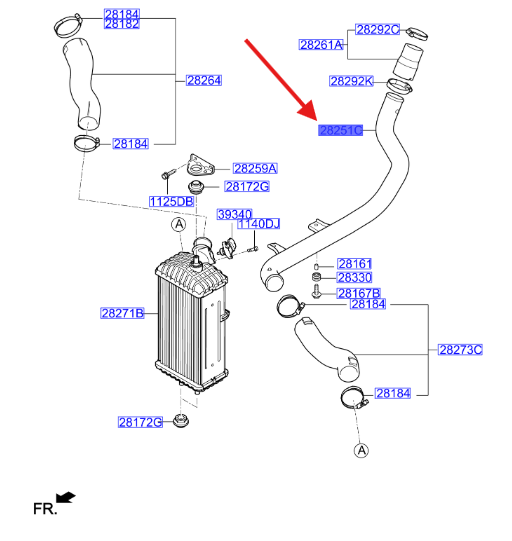 28184
28182
28264
28184
28292C
28261A
28292K
28251C
28259A
28172G
1125DB
39340
1140DJ
A
28161
28330
28167B
28184
28271B
28273C
28184
28172G
A
FR.