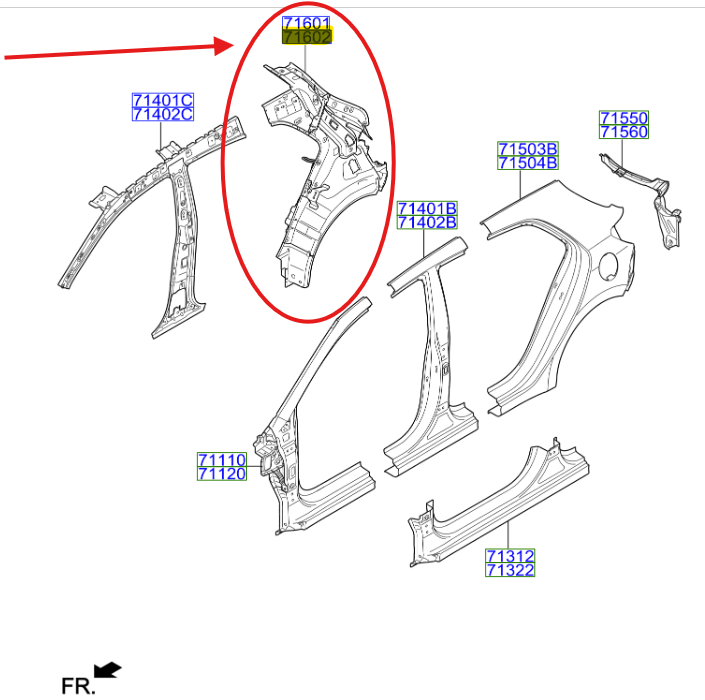 71601
71602

71401C
71402C

71550
71560

71503B
71504B

71401B
71402B

71110
71120

71312
71322

FR.