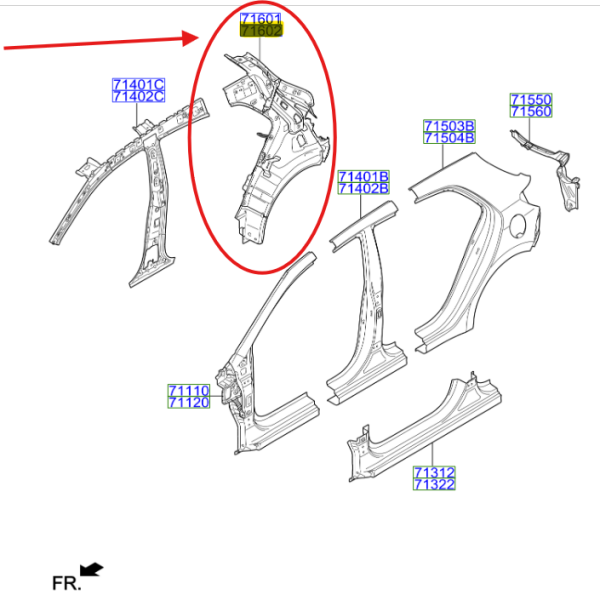 71601
71602

71401C
71402C

71550
71560

71503B
71504B

71401B
71402B

71110
71120

71312
71322

FR.