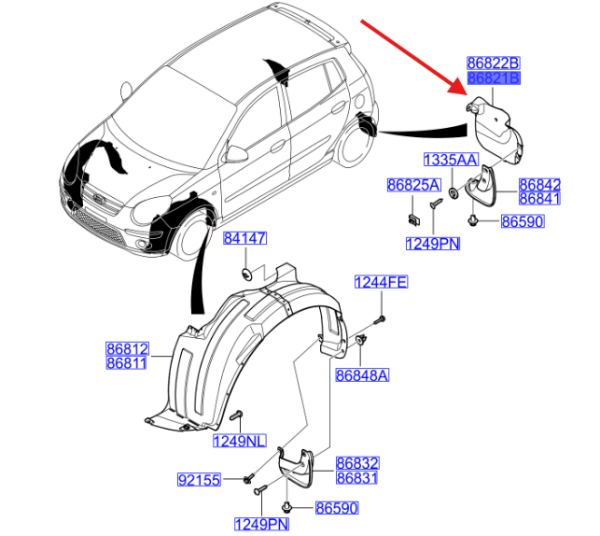 86822B
86821B
1335AA
86825A
86842
86841
86590
1249PN
84147
1244FE
86812
86811
86848A
1249NL
86832
86831
92155
86590
1249PN