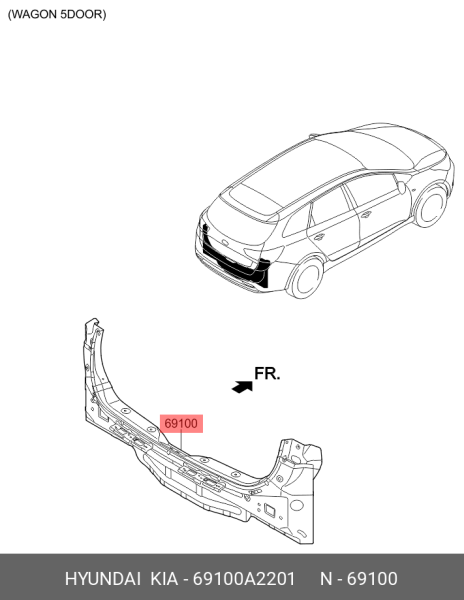 (WAGON 5DOOR)

FR.

69100

HYUNDAI KIA - 69100A2201 N - 69100