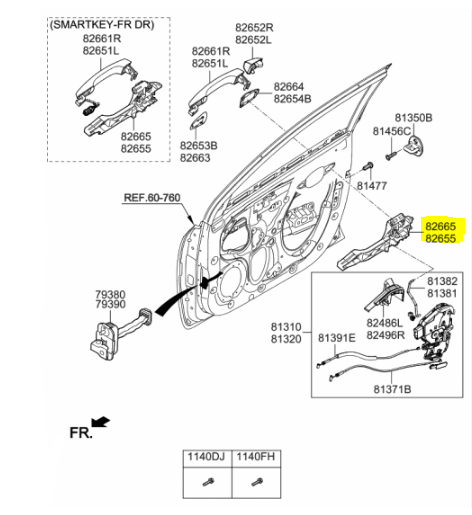 (SMARTKEY-FR DR)
82661R
82651L
82665
82655

82652R
82652L
82661R
82651L
82664
82654B
82653B
82663

81350B
81456C
81477

REF.60-760

82665
82655

79380
79390

81382
81381
82486L
82496R
81310
81320
81391E
81371B

FR.

| 1140DJ | 1140FH |
|---|---|
| | |