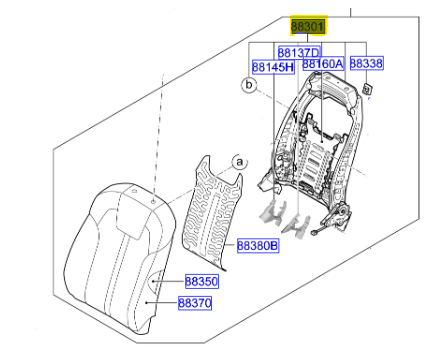 88301
88137D
88145H
88160A
88338
b
a
88380B
88350
88370