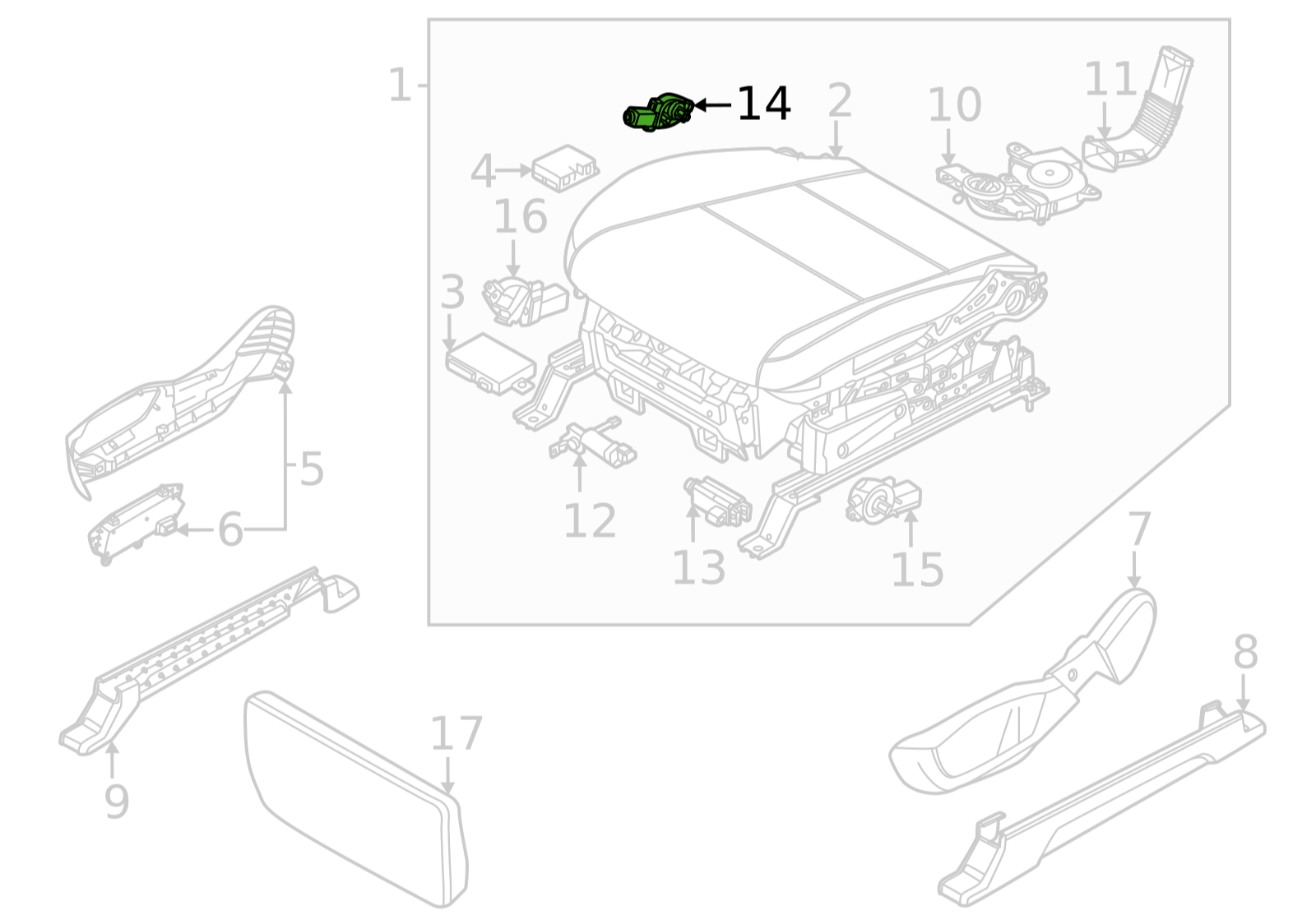 1
14
2
10
11
4
16
3
5
6
12
13
15
7
8
9
17