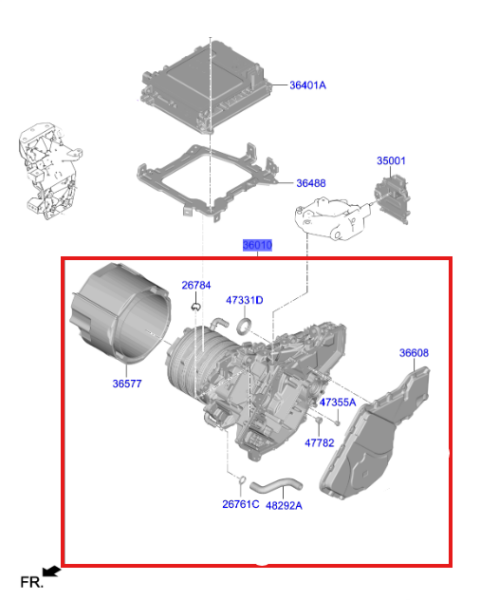 36401A

35001

36488

36010

26784

47331D

36608

36577

47355A

47782

26761C

48292A

FR.