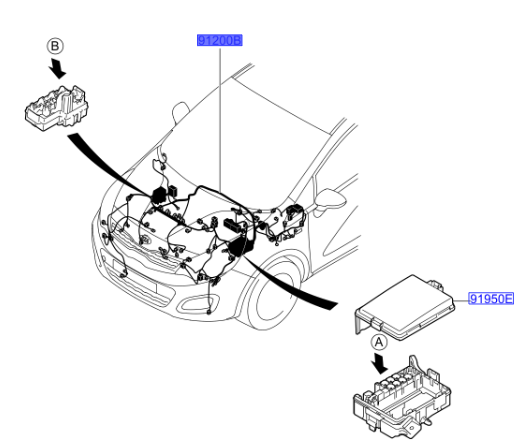 B

91200B

91950E

A