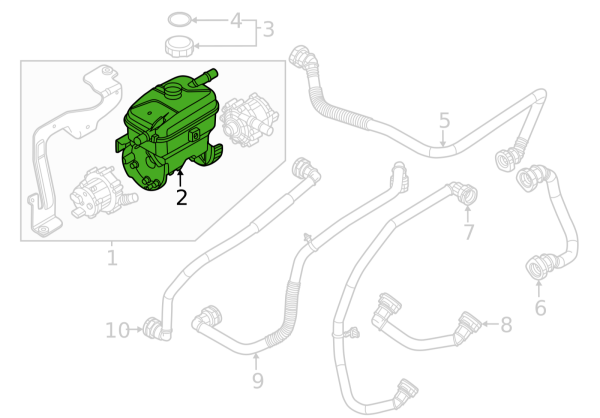 4
3
5
2
1
7
6
10
8
9