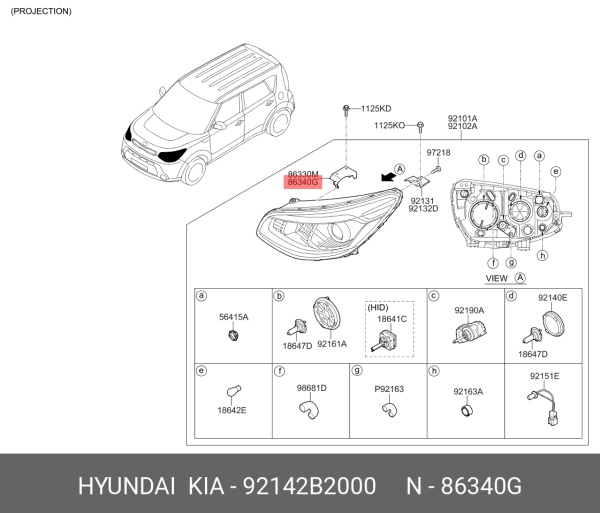 (PROJECTION)

1125KD
1125KO
92101A
92102A
97218
86330M
86340G
A
92131
92132D
b c d a
e
f g h
VIEW A

a
56415A

b
18647D
92161A
(HID)
18641C

c
92190A

d
92140E
18647D

e
18642E

f
98681D

g
P92163

h
92163A

92151E

HYUNDAI KIA - 92142B2000 N - 86340G