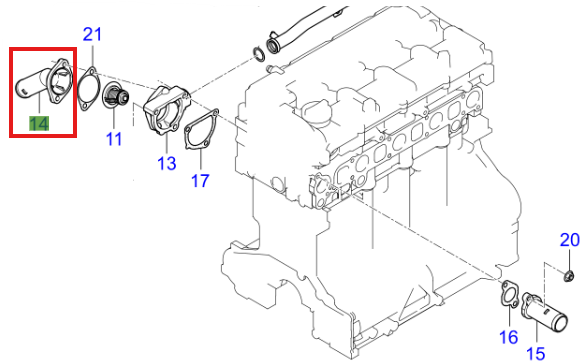 21
14
11
13
17
20
16
15